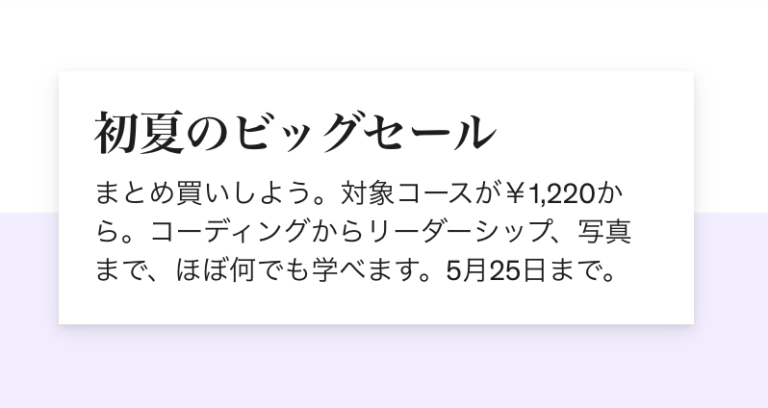 初夏のビッグセール

まとめ買いしよう。対象コースが￥1,220から。コーディングからリーダーシップ、写真まで、ほぼ何でも学べます。5月25日まで。